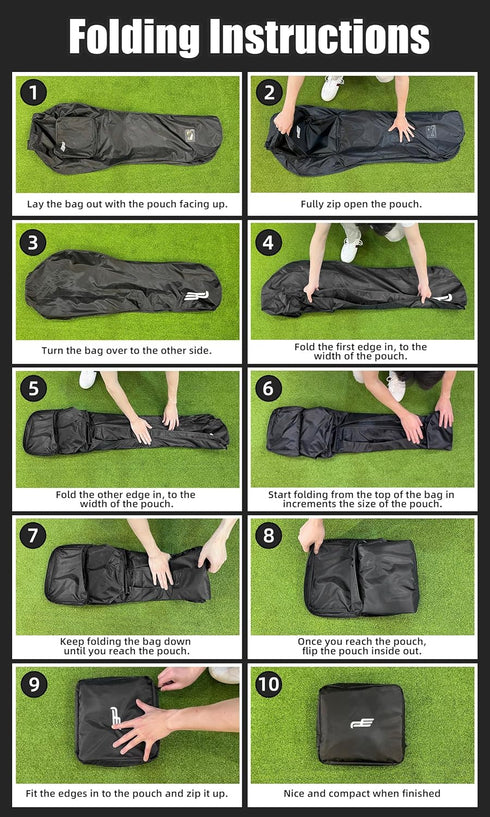 Folding Instructions

1
Lay the bag out with the pouch facing up.

2
Fully zip open the pouch.

3
Turn the bag over to the other side.

4
Fold the first edge in, to the width of the pouch.

5
Fold the other edge in, to the width of the pouch.

6
Start folding from the top of the bag in increments the size of the pouch.

7
Keep folding the bag down until you reach the pouch.

8
Once you reach the pouch, flip the pouch inside out.

9
Fit the edges in to the pouch and zip it up.

10
Nice and compact when finished