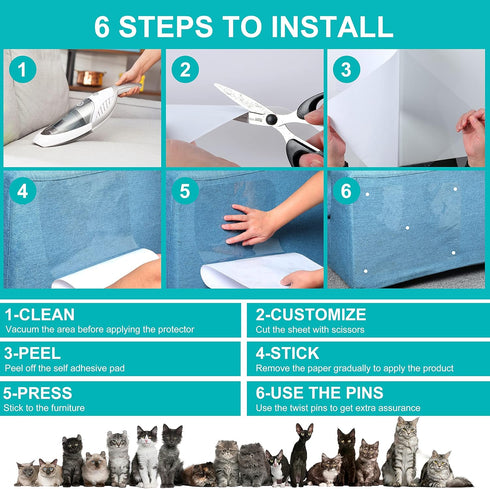 6 STEPS TO INSTALL

1

2

3

4

5

6

1-CLEAN
Vacuum the area before applying the protector

2-CUSTOMIZE
Cut the sheet with scissors

3-PEEL
Peel off the self adhesive pad

4-STICK
Remove the paper gradually to apply the product

5-PRESS
Stick to the furniture

6-USE THE PINS
Use the twist pins to get extra assurance