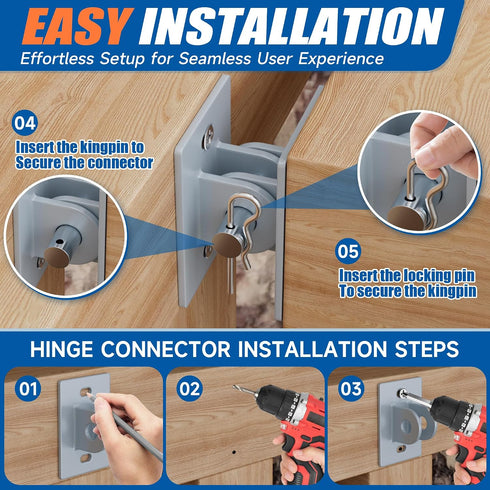 EASY INSTALLATION
Effortless Setup for Seamless User Experience

04
Insert the kingpin to Secure the connector

05
Insert the locking pin To secure the kingpin

HINGE CONNECTOR INSTALLATION STEPS

01

02

03