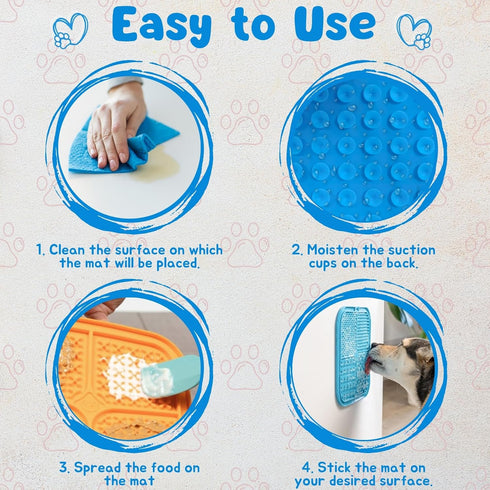 Easy to Use

1. Clean the surface on which the mat will be placed.

2. Moisten the suction cups on the back.

3. Spread the food on the mat

4. Stick the mat on your desired surface.