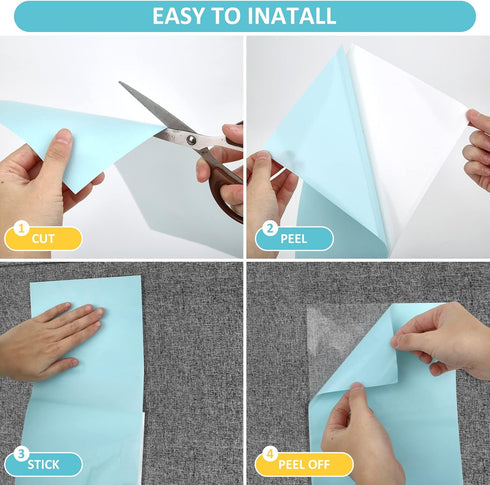 EASY TO INATALL

1 CUT

2 PEEL

3 STICK

4 PEEL OFF