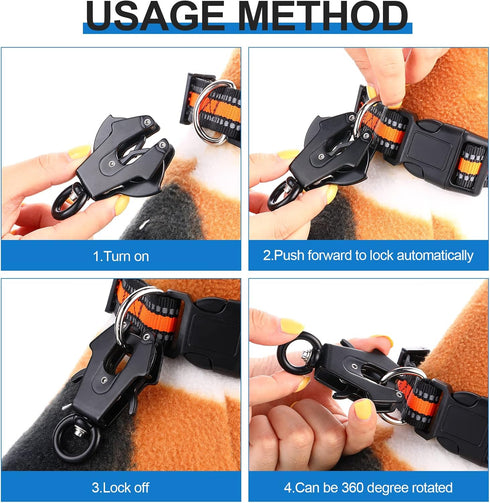 USAGE METHOD

1.Turn on

2.Push forward to lock automatically

3.Lock off

4.Can be 360 degree rotated