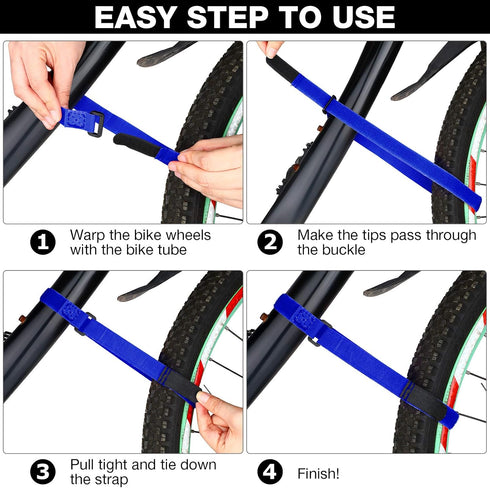 EASY STEP TO USE

1 Warp the bike wheels with the bike tube

2 Make the tips pass through the buckle

3 Pull tight and tie down the strap

4 Finish!