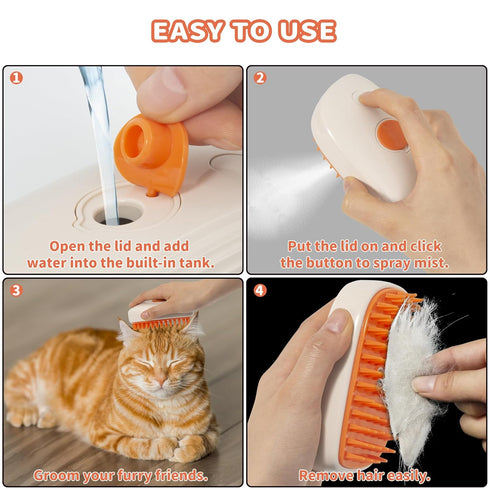 EASY TO USE

1

Open the lid and add water into the built-in tank.

2

Put the lid on and click the button to spray mist.

3

Groom your furry friends.

4

Remove hair easily.