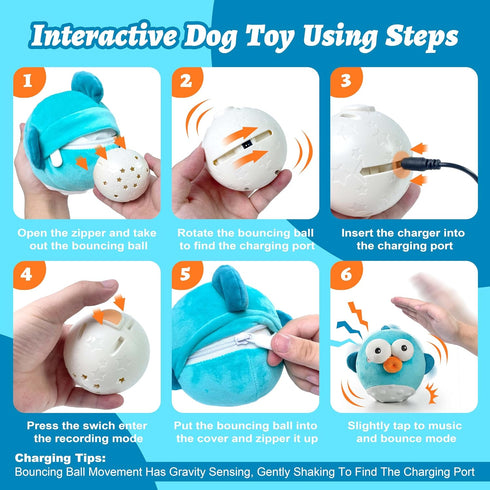 Interactive Dog Toy Using Steps

1

Open the zipper and take out the bouncing ball

2

Rotate the bouncing ball to find the charging port

3

Insert the charger into the charging port

4

Press the swich enter the recording mode

5

Put the bouncing ball into the cover and zipper it up

6

Slightly tap to music and bounce mode

Charging Tips:
Bouncing Ball Movement Has Gravity Sensing, Gently Shaking To Find The Charging Port