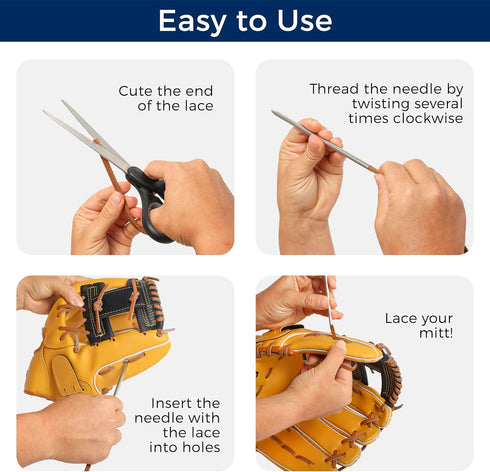 Easy to Use

Cute the end of the lace

Thread the needle by twisting several times clockwise

Insert the needle with the lace into holes

Lace your mitt!