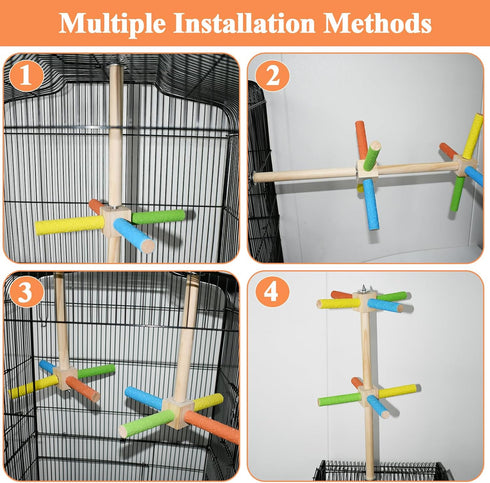 Multiple Installation Methods

1

2

3

4