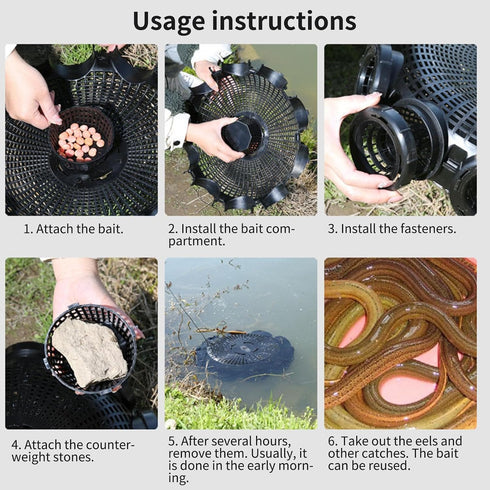 Usage instructions

1. Attach the bait.

2. Install the bait compartment.

3. Install the fasteners.

4. Attach the counterweight stones.

5. After several hours, remove them. Usually, it is done in the early morning.

6. Take out the eels and other catches. The bait can be reused.