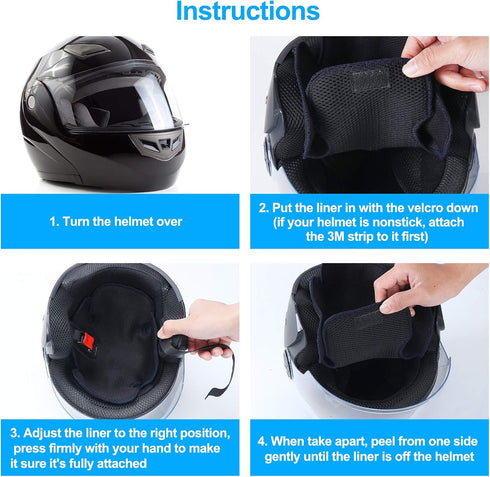 Instructions

1. Turn the helmet over

2. Put the liner in with the velcro down (if your helmet is nonstick, attach the 3M strip to it first)

3. Adjust the liner to the right position, press firmly with your hand to make it sure it's fully attached

4. When take apart, peel from one side gently until the liner is off the helmet