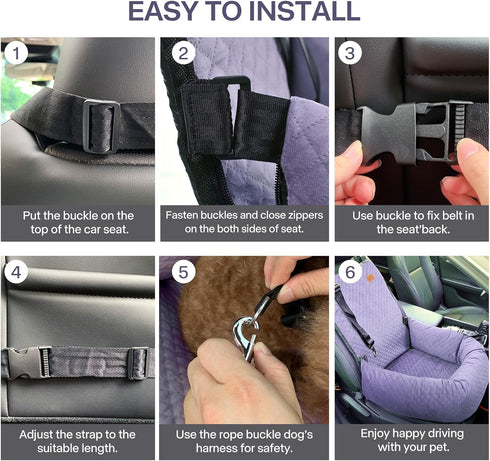 EASY TO INSTALL

1

Put the buckle on the top of the car seat.

2

Fasten buckles and close zippers on the both sides of seat.

3

Use buckle to fix belt in the seat'back.

4

Adjust the strap to the suitable length.

5

Use the rope buckle dog's harness for safety.

6

Enjoy happy driving with your pet.