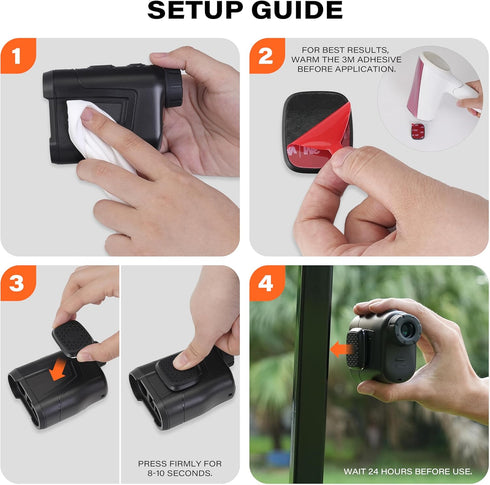 SETUP GUIDE

1

2

FOR BEST RESULTS, WARM THE 3M ADHESIVE BEFORE APPLICATION.

3

PRESS FIRMLY FOR 8-10 SECONDS.

4

WAIT 24 HOURS BEFORE USE.