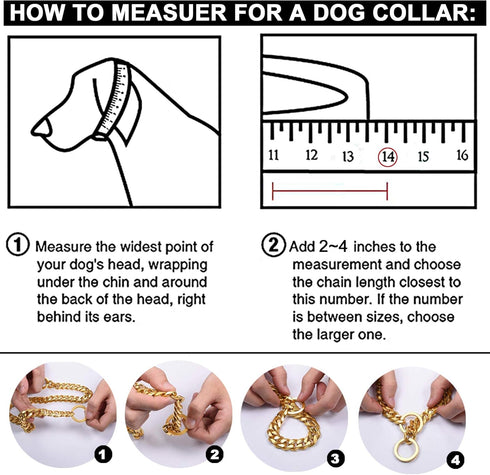 HOW TO MEASUER FOR A DOG COLLAR:

11 12 13 14 15 16

① Measure the widest point of your dog's head, wrapping under the chin and around the back of the head, right behind its ears.

② Add 2~4 inches to the measurement and choose the chain length closest to this number. If the number is between sizes, choose the larger one.

1

2

3

4