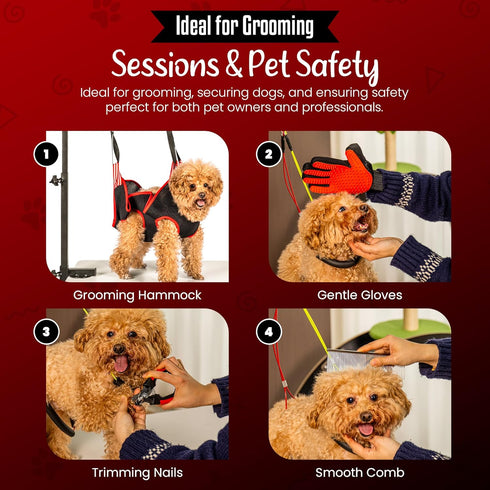 Ideal for Grooming
Sessions & Pet Safety
Ideal for grooming, securing dogs, and ensuring safety perfect for both pet owners and professionals.

1
Grooming Hammock

2
Gentle Gloves

3
Trimming Nails

4
Smooth Comb