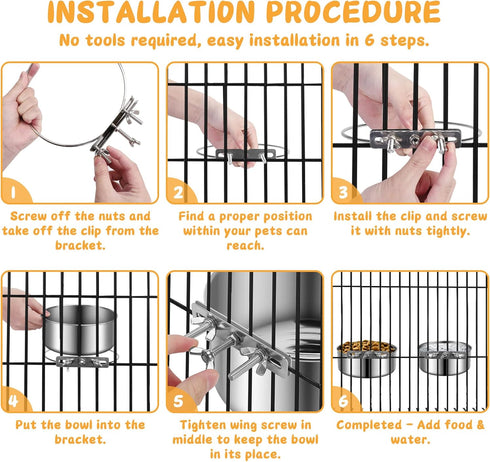 INSTALLATION PROCEDURE

No tools required, easy installation in 6 steps.

1

Screw off the nuts and take off the clip from the bracket.

2

Find a proper position within your pets can reach.

3

Install the clip and screw it with nuts tightly.

4

Put the bowl into the bracket.

5

Tighten wing screw in middle to keep the bowl in its place.

6

Completed – Add food & water.