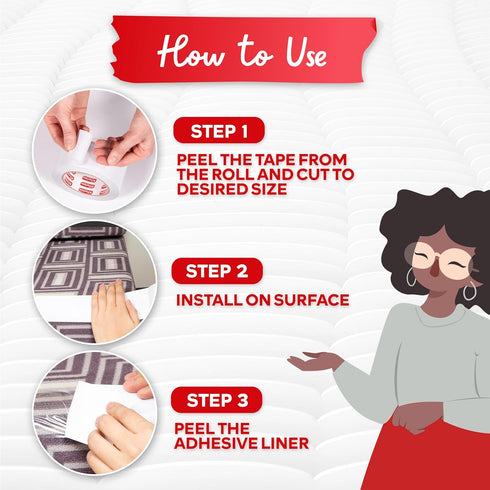 How to Use

STEP 1

PEEL THE TAPE FROM THE ROLL AND CUT TO DESIRED SIZE

STEP 2

INSTALL ON SURFACE

STEP 3

PEEL THE ADHESIVE LINER