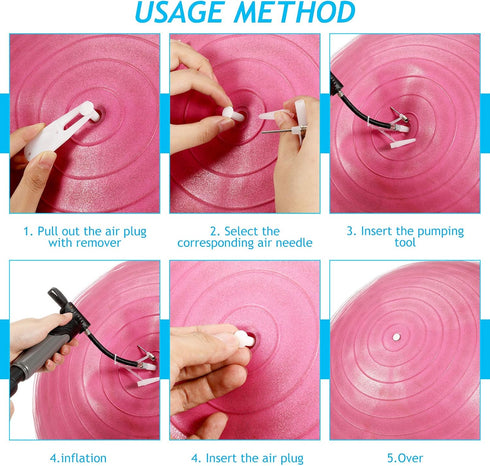 USAGE METHOD

1. Pull out the air plug with remover

2. Select the corresponding air needle

3. Insert the pumping tool

4.inflation

4. Insert the air plug

5.Over