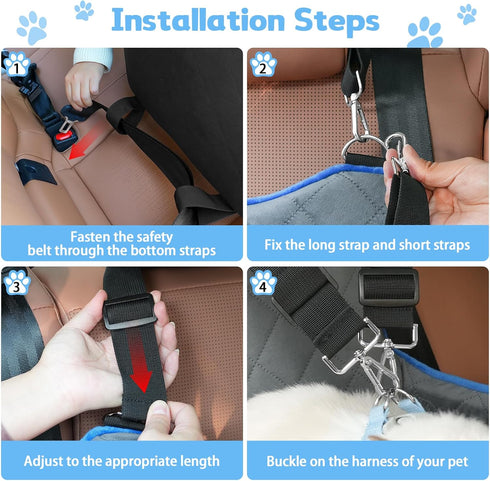 Installation Steps

1

Fasten the safety belt through the bottom straps

2

Fix the long strap and short straps

3

Adjust to the appropriate length

4

Buckle on the harness of your pet