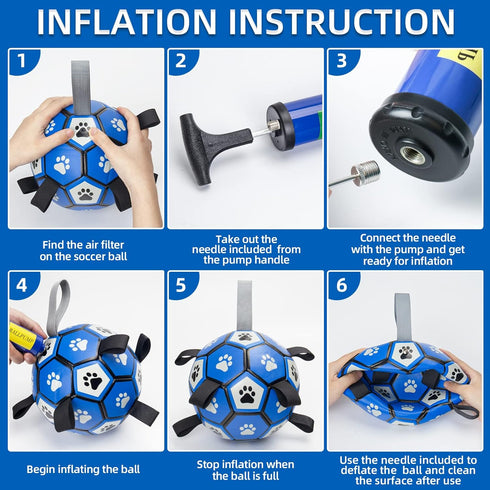 INFLATION INSTRUCTION

1

Find the air filter on the soccer ball

2

Take out the needle included from the pump handle

3

Connect the needle with the pump and get ready for inflation

4

BALLPUMP

Begin inflating the ball

5

Stop inflation when the ball is full

6

Use the needle included to deflate the ball and clean the surface after use