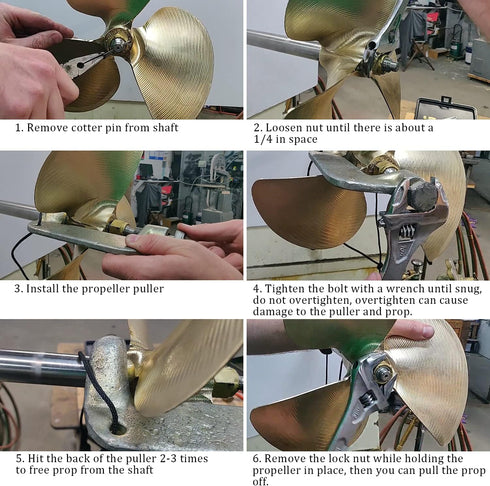 1. Remove cotter pin from shaft

2. Loosen nut until there is about a 1/4 in space

3. Install the propeller puller

4. Tighten the bolt with a wrench until snug, do not overtighten, overtighten can cause damage to the puller and prop.

5. Hit the back of the puller 2-3 times to free prop from the shaft

6. Remove the lock nut while holding the propeller in place, then you can pull the prop off.