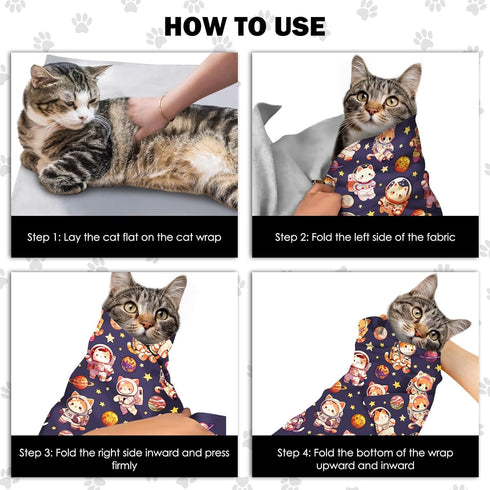 HOW TO USE

Step 1: Lay the cat flat on the cat wrap

Step 2: Fold the left side of the fabric

Step 3: Fold the right side inward and press firmly

Step 4: Fold the bottom of the wrap upward and inward