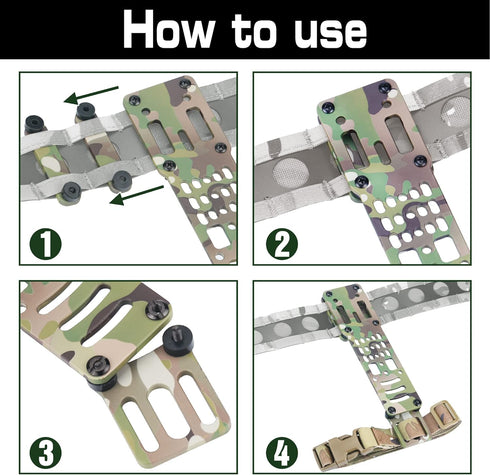 How to use

1

2

3

4