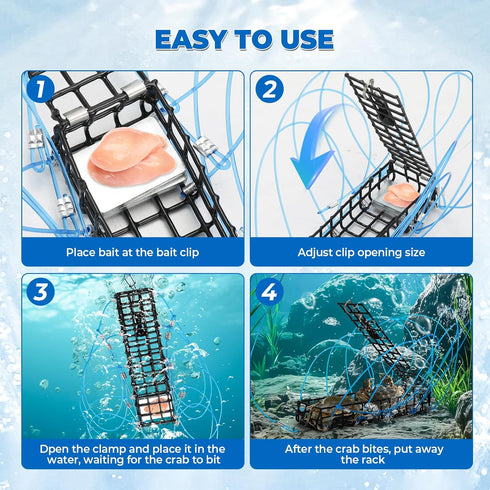 EASY TO USE

1

Place bait at the bait clip

2

Adjust clip opening size

3

Dpen the clamp and place it in the water, waiting for the crab to bit

4

After the crab bites, put away the rack