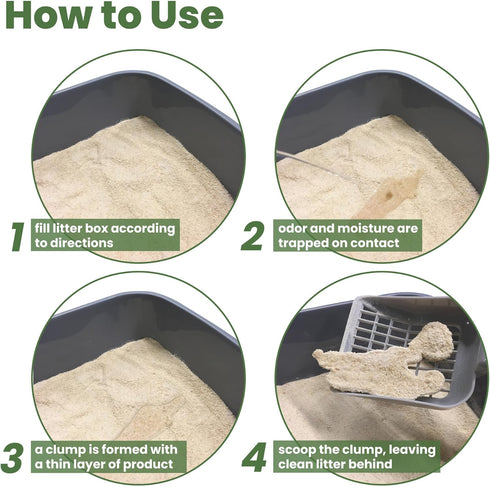 How to Use

1 fill litter box according to directions

2 odor and moisture are trapped on contact

3 a clump is formed with a thin layer of product

4 scoop the clump, leaving clean litter behind