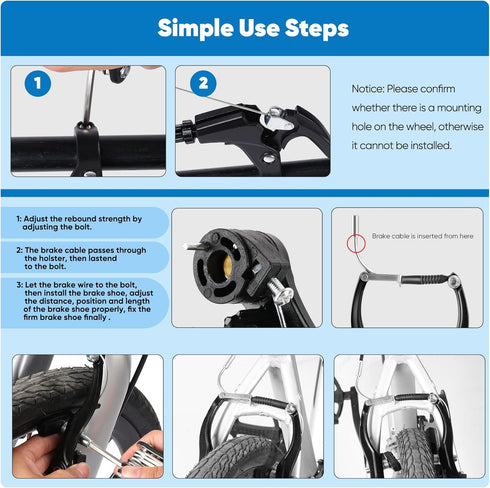 Simple Use Steps

1

2

Notice: Please confirm whether there is a mounting hole on the wheel, otherwise it cannot be installed.

1: Adjust the rebound strength by adjusting the bolt.

2: The brake cable passes through the holster, then lastend to the bolt.

3: Let the brake wire to the bolt, then install the brake shoe, adjust the distance, position and length of the brake shoe properly, fix the firm brake shoe finally .

Brake cable is inserted from here