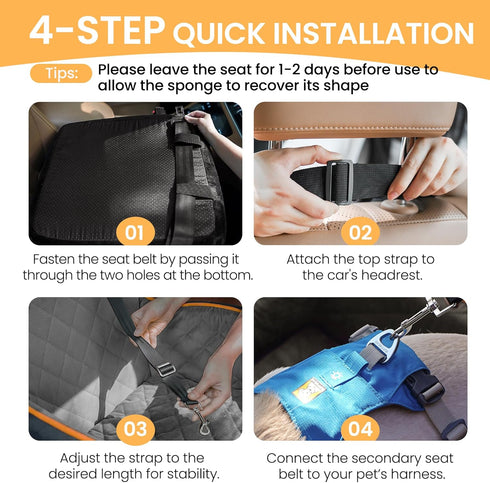 4-STEP QUICK INSTALLATION

Tips: Please leave the seat for 1-2 days before use to allow the sponge to recover its shape

01

Fasten the seat belt by passing it through the two holes at the bottom.

02

Attach the top strap to the car's headrest.

03

Adjust the strap to the desired length for stability.

04

Connect the secondary seat belt to your pet's harness.