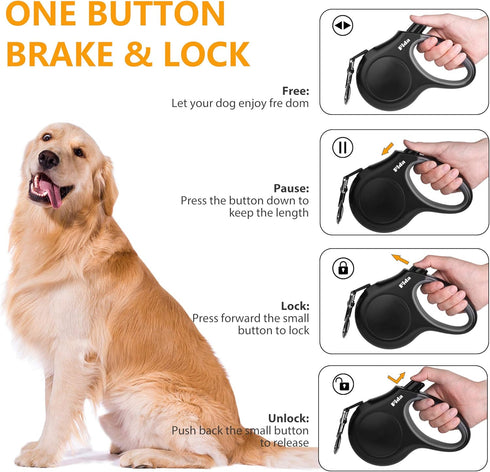 ONE BUTTON BRAKE & LOCK

Free:
Let your dog enjoy fre dom

Fida

Pause:
Press the button down to keep the length

Fida

Lock:
Press forward the small button to lock

Fida

Unlock:
Push back the small button to release

Fida