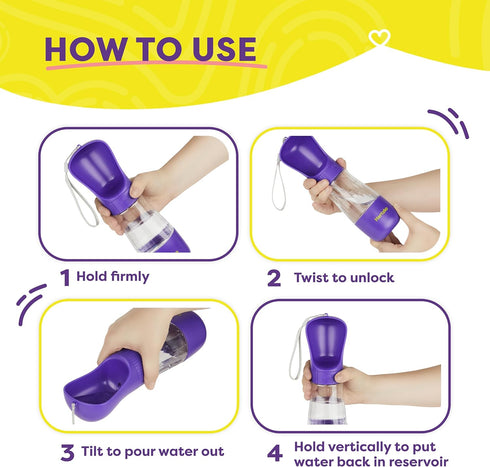 HOW TO USE

1 Hold firmly

2 Twist to unlock

3 Tilt to pour water out

4 Hold vertically to put water back in reservoir