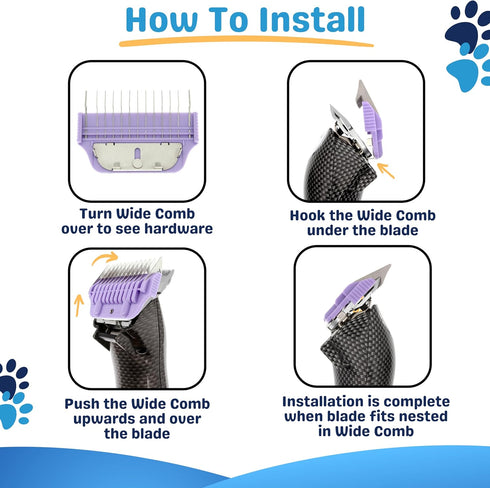 How To Install

Turn Wide Comb over to see hardware

Hook the Wide Comb under the blade

Push the Wide Comb upwards and over the blade

Installation is complete when blade fits nested in Wide Comb