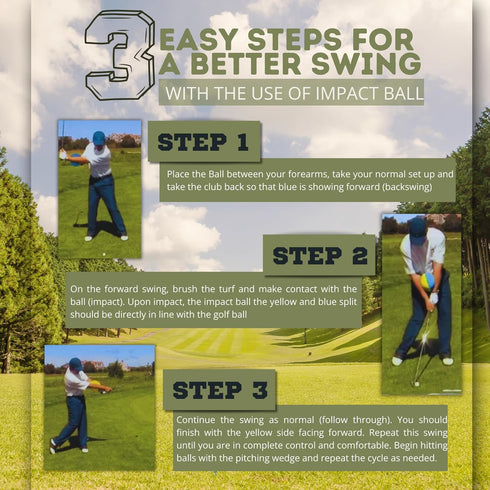 3 EASY STEPS FOR A BETTER SWING

WITH THE USE OF IMPACT BALL

STEP 1

Place the Ball between your forearms, take your normal set up and take the club back so that blue is showing forward (backswing)

STEP 2

On the forward swing, brush the turf and make contact with the ball (impact). Upon impact, the impact ball the yellow and blue split should be directly in line with the golf ball

STEP 3

Continue the swing as normal (follow through). You should finish with the yellow side facing forward. Repeat this swing until you are in complete control and comfortable. Begin hitting balls with the pitching wedge and repeat the cycle as needed.