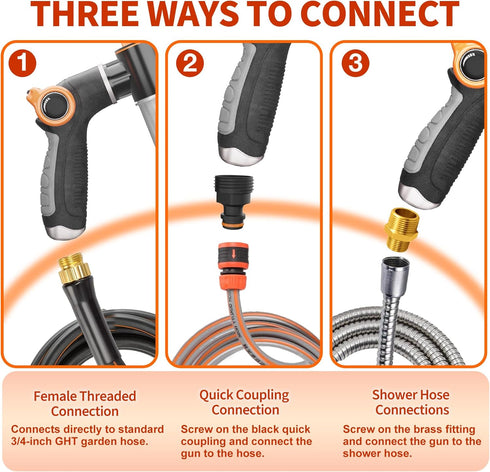 THREE WAYS TO CONNECT

1

2

3

Female Threaded Connection

Connects directly to standard 3/4-inch GHT garden hose.

Quick Coupling Connection

Screw on the black quick coupling and connect the gun to the hose.

Shower Hose Connections

Screw on the brass fitting and connect the gun to the shower hose.