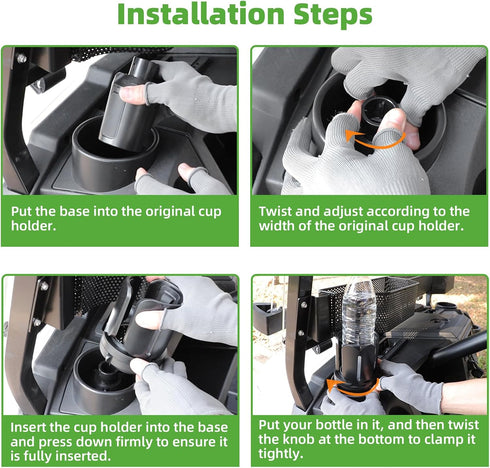 Installation Steps

Put the base into the original cup holder.

Twist and adjust according to the width of the original cup holder.

Insert the cup holder into the base and press down firmly to ensure it is fully inserted.

Put your bottle in it, and then twist the knob at the bottom to clamp it tightly.