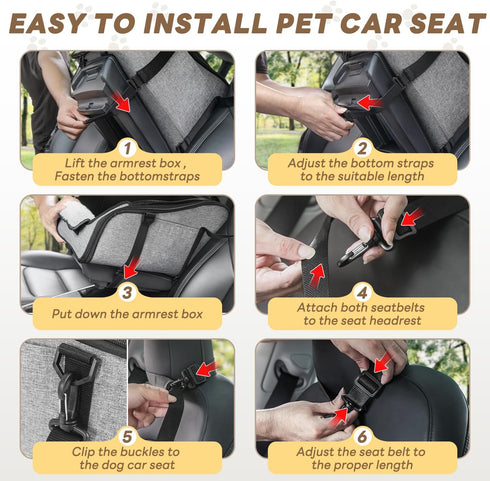 EASY TO INSTALL PET CAR SEAT

1
Lift the armrest box , Fasten the bottomstraps

2
Adjust the bottom straps to the suitable length

3
Put down the armrest box

4
Attach both seatbelts to the seat headrest

5
Clip the buckles to the dog car seat

6
Adjust the seat belt to the proper length