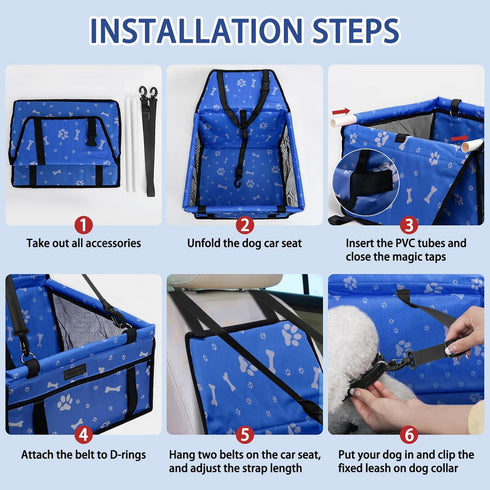 INSTALLATION STEPS

1
Take out all accessories

2
Unfold the dog car seat

3
Insert the PVC tubes and close the magic taps

4
Attach the belt to D-rings

5
Hang two belts on the car seat, and adjust the strap length

6
Put your dog in and clip the fixed leash on dog collar