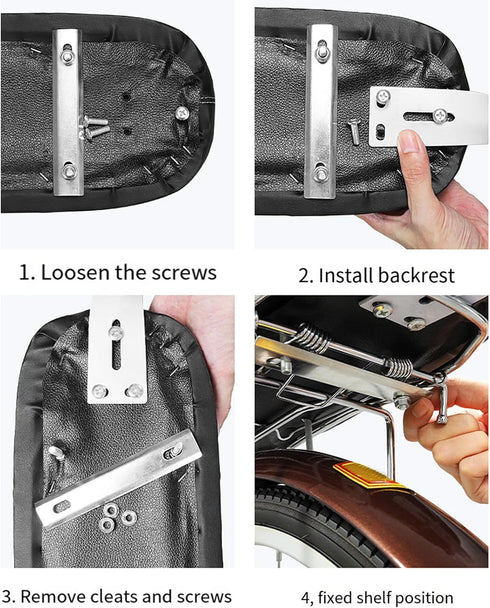 1. Loosen the screws

2. Install backrest

3. Remove cleats and screws

4, fixed shelf position