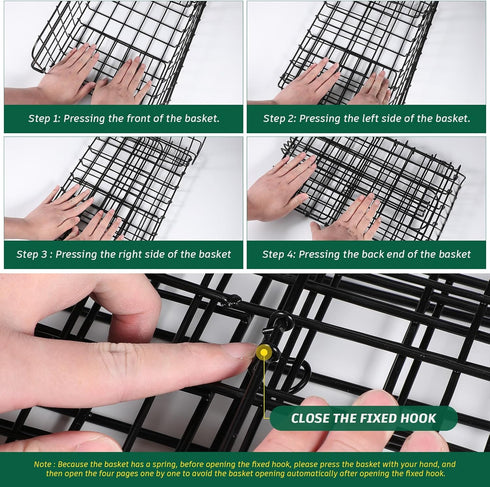 Step 1: Pressing the front of the basket.

Step 2: Pressing the left side of the basket.

Step 3 : Pressing the right side of the basket

Step 4: Pressing the back end of the basket

CLOSE THE FIXED HOOK

Note : Because the basket has a spring, before opening the fixed hook, please press the basket with your hand, and then open the four pages one by one to avoid the basket opening automatically after opening the fixed hook.