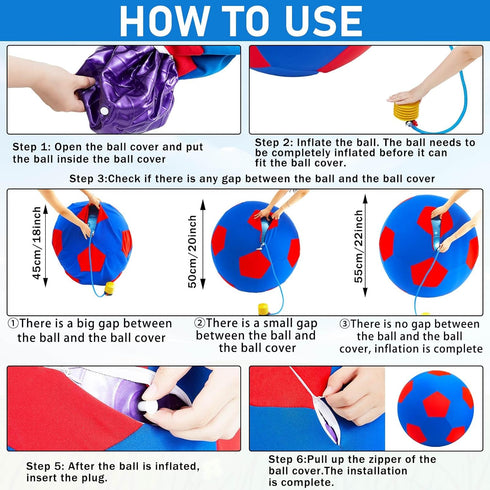 HOW TO USE

Step 1: Open the ball cover and put the ball inside the ball cover

Step 2: Inflate the ball. The ball needs to be completely inflated before it can fit the ball cover.

Step 3:Check if there is any gap between the ball and the ball cover

45cm/18inch

50cm/20inch

55cm/22inch

①There is a big gap between the ball and the ball cover

②There is a small gap between the ball and the ball cover

③There is no gap between the ball and the ball cover, inflation is complete

Step 5: After the ball is inflated, insert the plug.

Step 6:Pull up the zipper of the ball cover.The installation is complete.