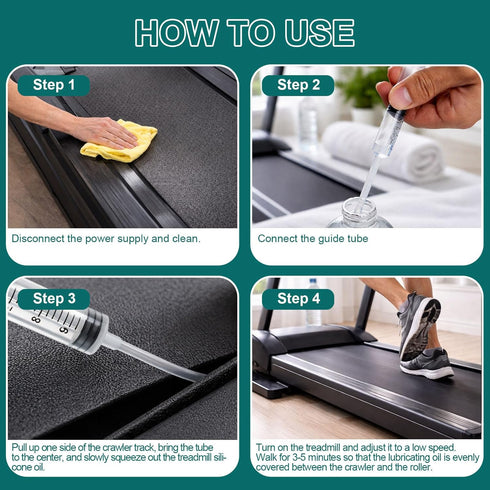 HOW TO USE

Step 1

Disconnect the power supply and clean.

Step 2

Connect the guide tube

Step 3

8

9

Pull up one side of the crawler track, bring the tube to the center, and slowly squeeze out the treadmill silicone oil.

Step 4

Turn on the treadmill and adjust it to a low speed. Walk for 3-5 minutes so that the lubricating oil is evenly covered between the crawler and the roller.