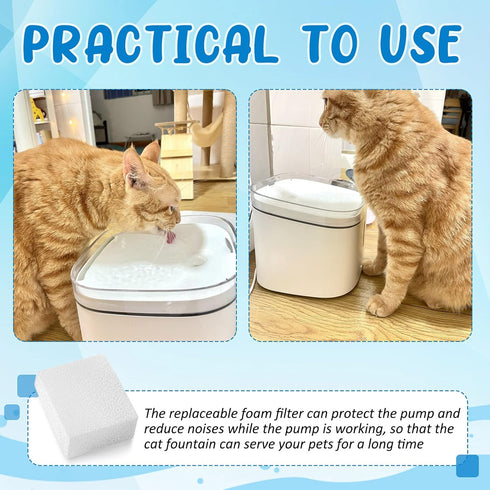 PRACTICAL TO USE

The replaceable foam filter can protect the pump and reduce noises while the pump is working, so that the cat fountain can serve your pets for a long time