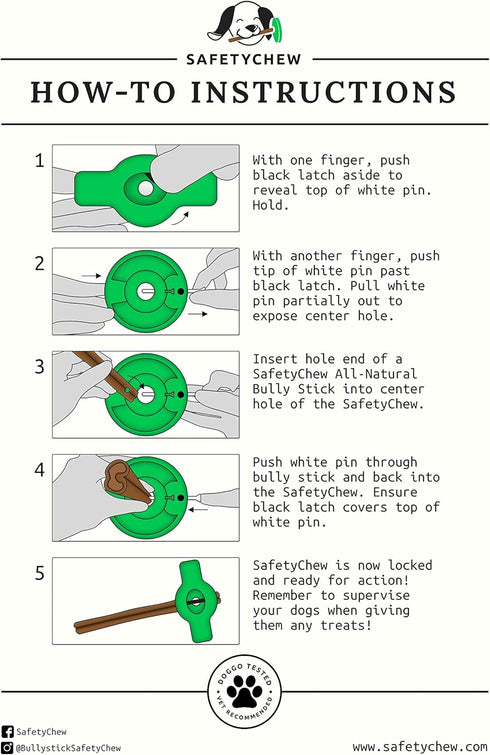 SAFETYCHEW

HOW-TO INSTRUCTIONS

1 With one finger, push black latch aside to reveal top of white pin. Hold.

2 With another finger, push tip of white pin past black latch. Pull white pin partially out to expose center hole.

3 Insert hole end of a SafetyChew All-Natural Bully Stick into center hole of the SafetyChew.

4 Push white pin through bully stick and back into the SafetyChew. Ensure black latch covers top of white pin.

5 SafetyChew is now locked and ready for action! Remember to supervise your dogs when giving them any treats!

DOGGO TESTED VET RECOMMENDED

SafetyChew
@BullystickSafetyChew

www.safetychew.com