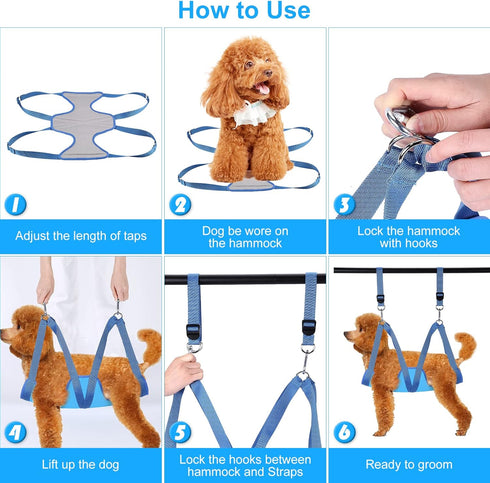 How to Use

1
Adjust the length of taps

2
Dog be wore on the hammock

3
Lock the hammock with hooks

4
Lift up the dog

5
Lock the hooks between hammock and Straps

6
Ready to groom