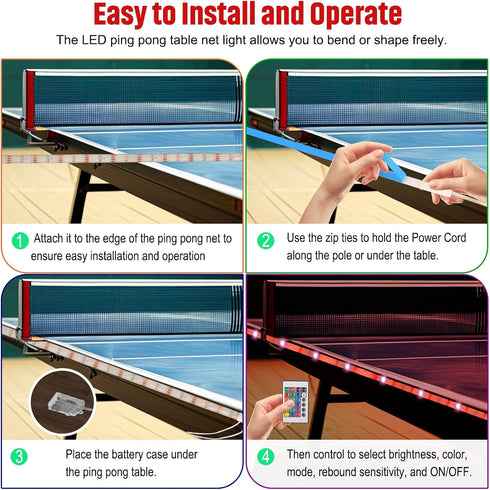 Easy to Install and Operate

The LED ping pong table net light allows you to bend or shape freely.

1 Attach it to the edge of the ping pong net to ensure easy installation and operation

2 Use the zip ties to hold the Power Cord along the pole or under the table.

3 Place the battery case under the ping pong table.

4 Then control to select brightness, color, mode, rebound sensitivity, and ON/OFF.