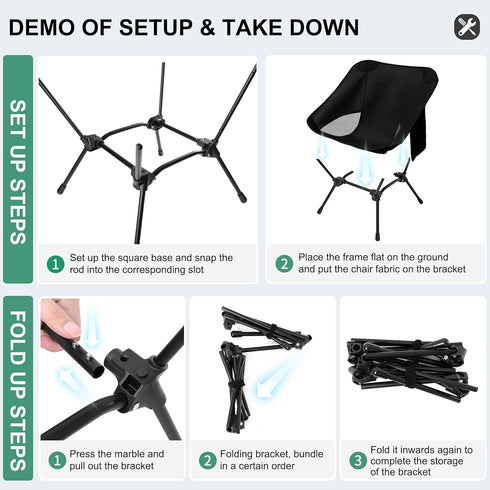 DEMO OF SETUP & TAKE DOWN

SET UP STEPS

1 Set up the square base and snap the rod into the corresponding slot

2 Place the frame flat on the ground and put the chair fabric on the bracket

FOLD UP STEPS

1 Press the marble and pull out the bracket

2 Folding bracket, bundle in a certain order

3 Fold it inwards again to complete the storage of the bracket