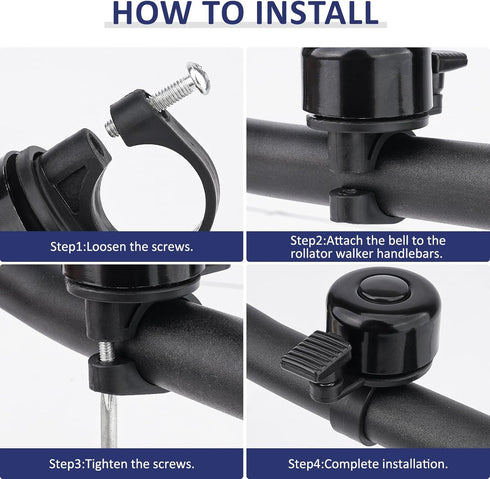 HOW TO INSTALL

Step1:Loosen the screws.

Step2:Attach the bell to the rollator walker handlebars.

Step3:Tighten the screws.

Step4:Complete installation.