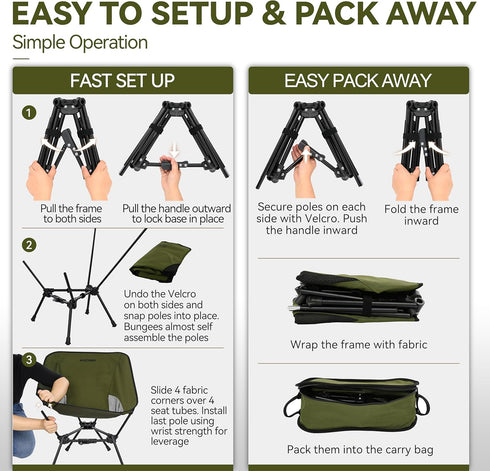 EASY TO SETUP & PACK AWAY

Simple Operation

FAST SET UP

1

Pull the frame to both sides

Pull the handle outward to lock base in place

2

Undo the Velcro on both sides and snap poles into place. Bungees almost self assemble the poles

3

Slide 4 fabric corners over 4 seat tubes. Install last pole using wrist strength for leverage

EASY PACK AWAY

Secure poles on each side with Velcro. Push the handle inward

Fold the frame inward

Wrap the frame with fabric

Pack them into the carry bag