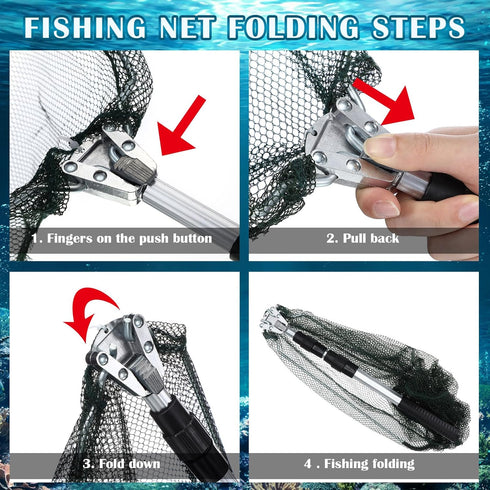 FISHING NET FOLDING STEPS

1. Fingers on the push button

2. Pull back

3. Fold down

4 . Fishing folding