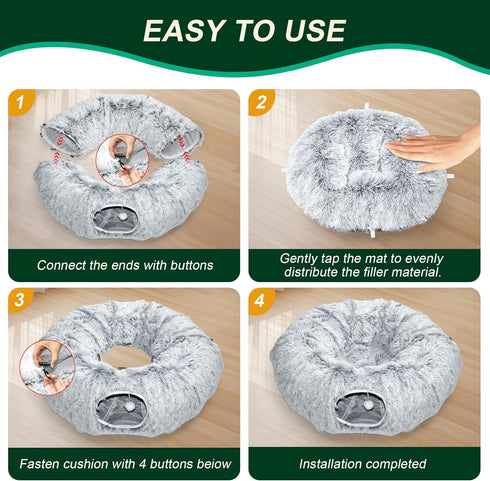 EASY TO USE

1

Connect the ends with buttons

2

Gently tap the mat to evenly distribute the filler material.

3

Fasten cushion with 4 buttons beiow

4

Installation completed